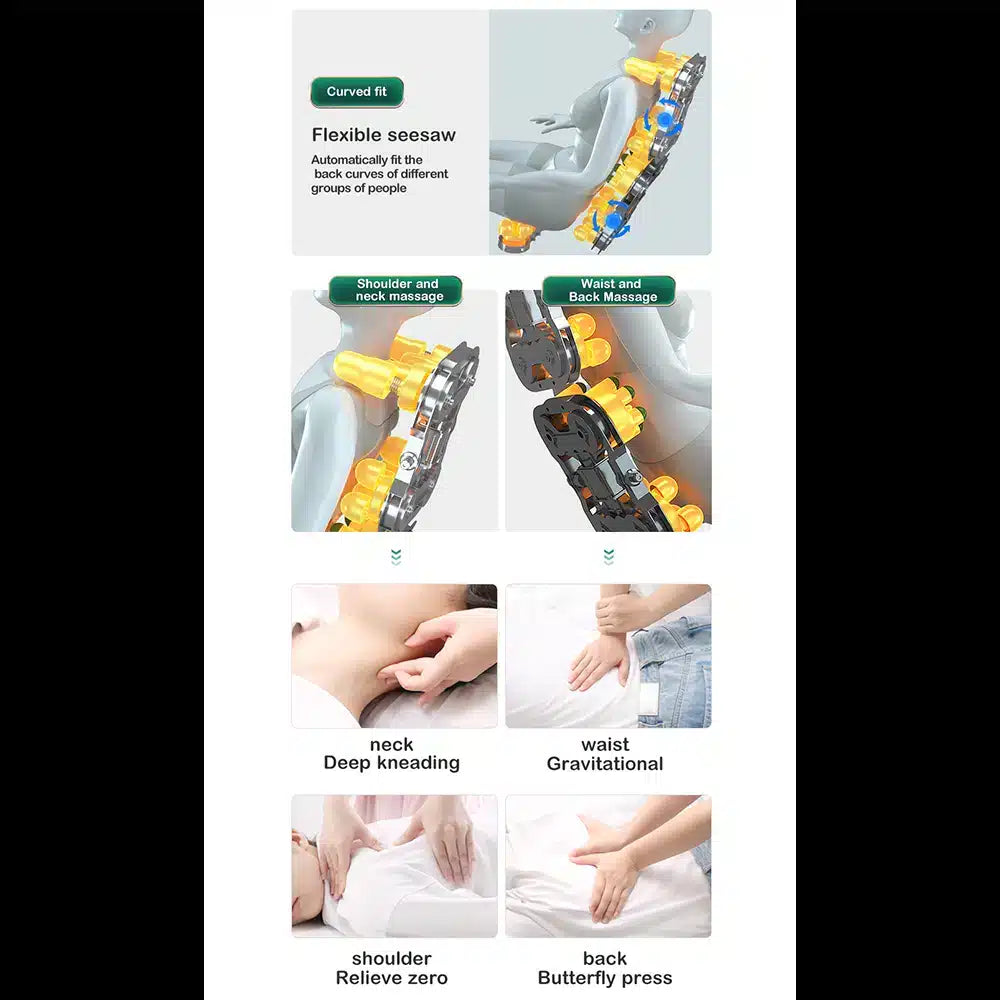 Curved fit

Flexible seesaw

Automatically fit the back curves of different groups of people

Shoulder and neck massage

Waist and Back Massage

neck
Deep kneading

waist
Gravitational

shoulder
Relieve zero

back
Butterfly press